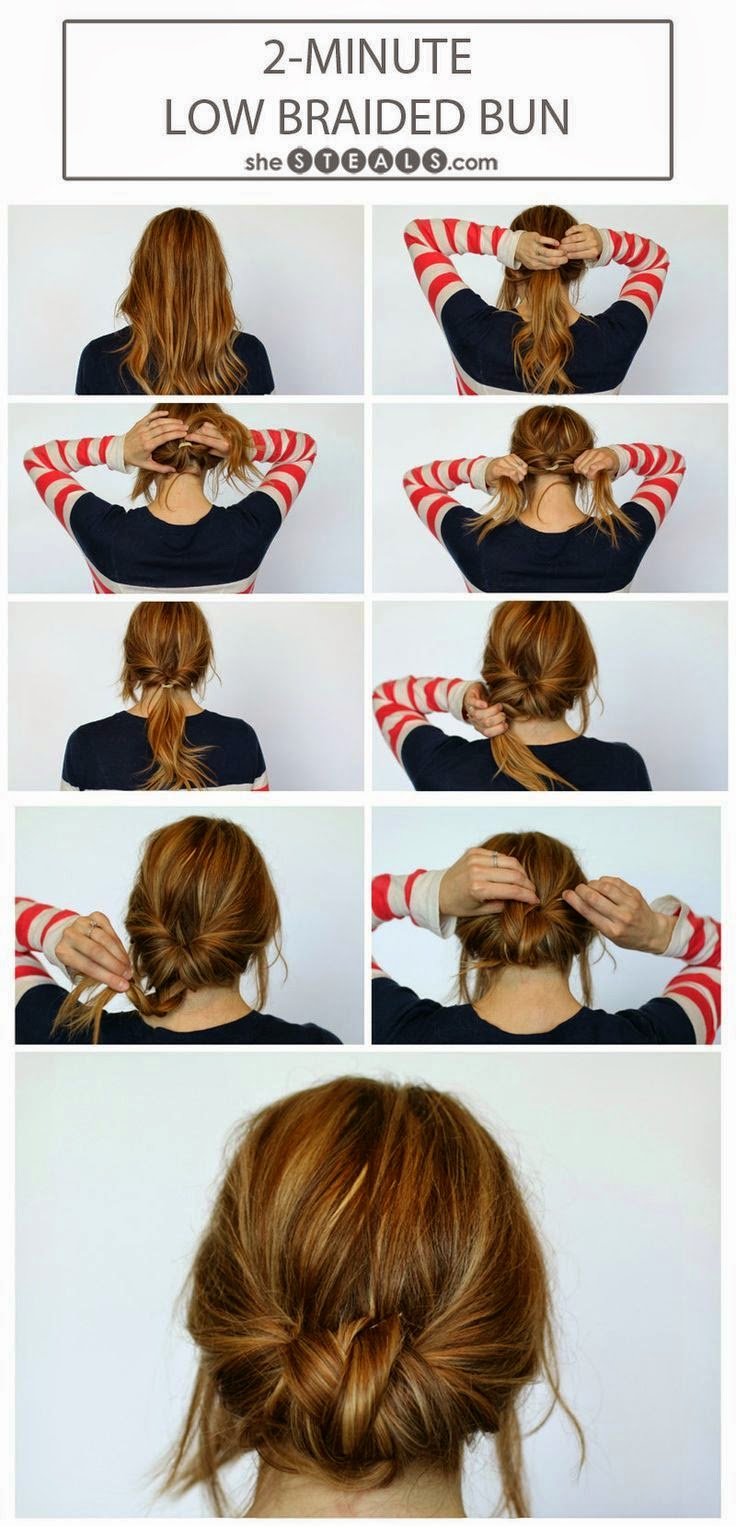 2-MINUTE
LOW BRAIDED BUN
sheSTEALS.com